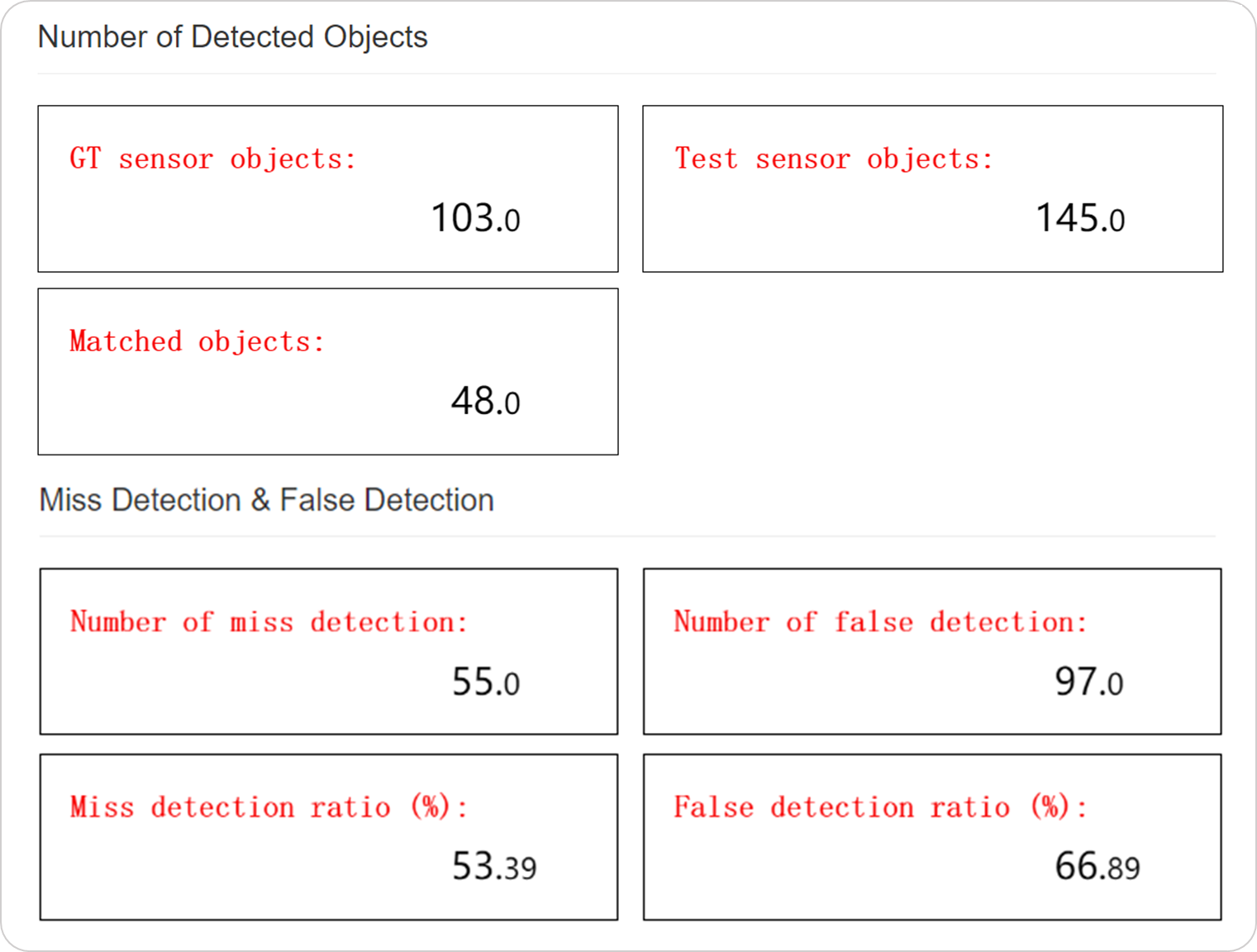 Number of Detected Objects

GT sensor objects:
103.0

Test sensor objects:
145.0

Matched objects:
48.0

Miss Detection & False Detection

Number of miss detection:
55.0

Number of false detection:
97.0

Miss detection ratio (%):
53.39

False detection ratio (%):
66.89